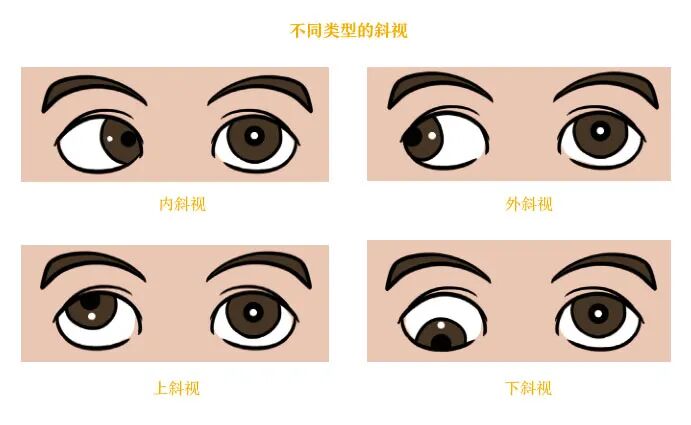 不同类型的斜视

内斜视

外斜视

上斜视

下斜视