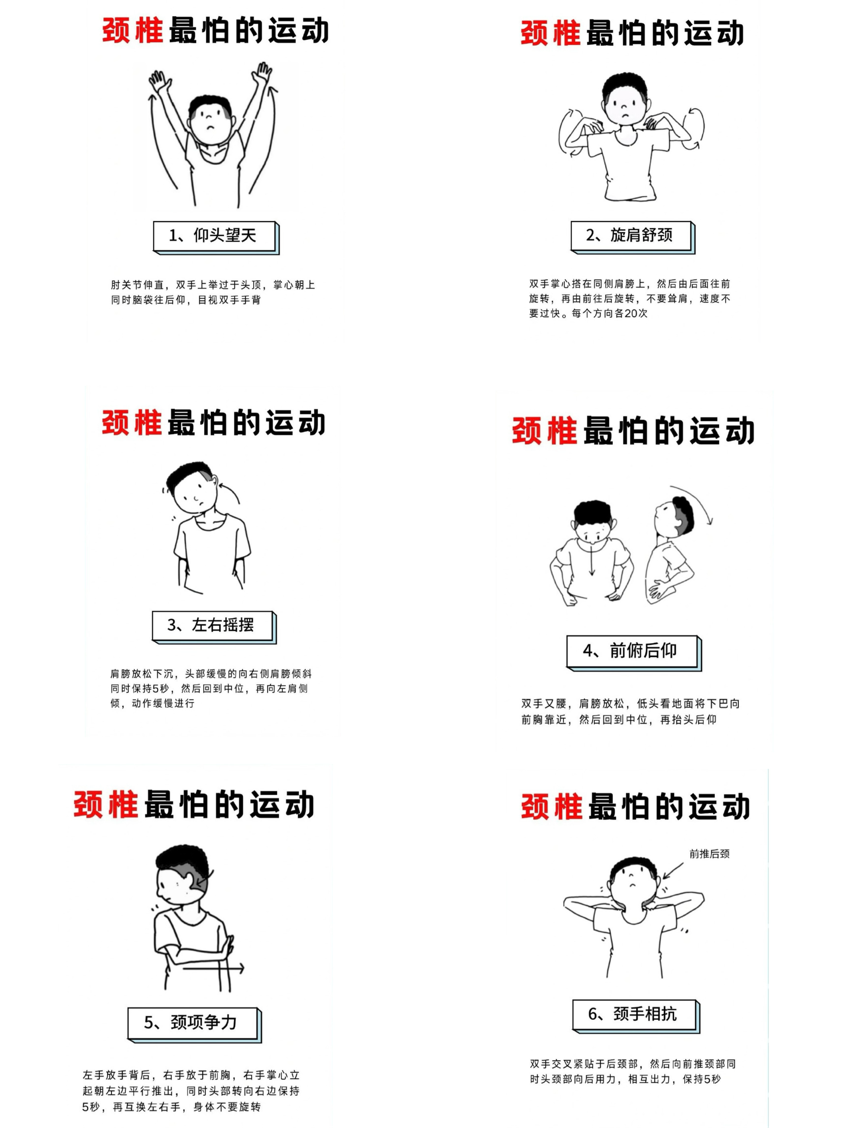 颈椎最怕的运动

1、仰头望天

肘关节伸直，双手上举过于头顶，掌心朝上同时脑袋往后仰，目视双手手背

颈椎最怕的运动

2、旋肩舒颈

双手掌心搭在同侧肩膀上，然后由后面往前旋转，再由前往后旋转，不要耸肩，速度不要过快。每个方向各20次

颈椎最怕的运动

3、左右摇摆

肩膀放松下沉，头部缓慢的向右侧肩膀倾斜同时保持5秒，然后回到中位，再向左肩侧倾，动作缓慢进行

颈椎最怕的运动

4、前俯后仰

双手叉腰，肩膀放松，低头看地面将下巴向前胸靠近，然后回到中位，再抬头后仰

颈椎最怕的运动

5、颈项争力

左手放手背后，右手放于前胸，右手掌心立起朝左边平行推出，同时头部转向右边保持5秒，再互换左右手，身体不要旋转

颈椎最怕的运动

前推后颈

6、颈手相抗

双手交叉紧贴于后颈部，然后向前推颈部同时头颈部向后用力，相互出力，保持5秒